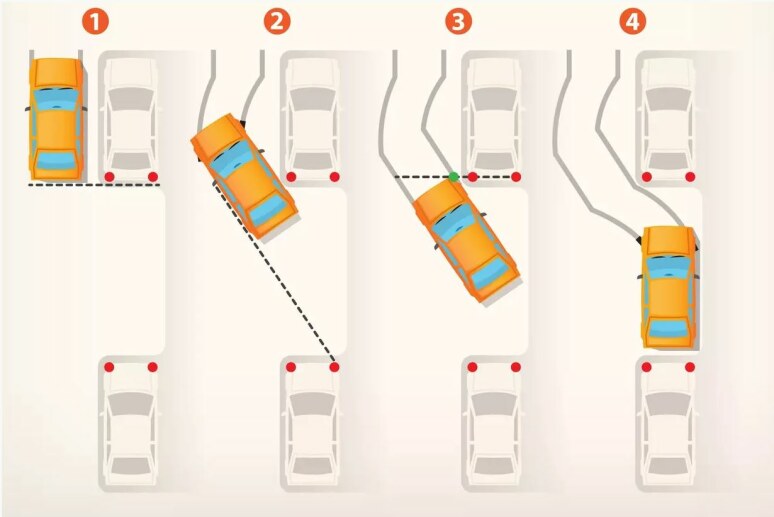 1

2

3

4